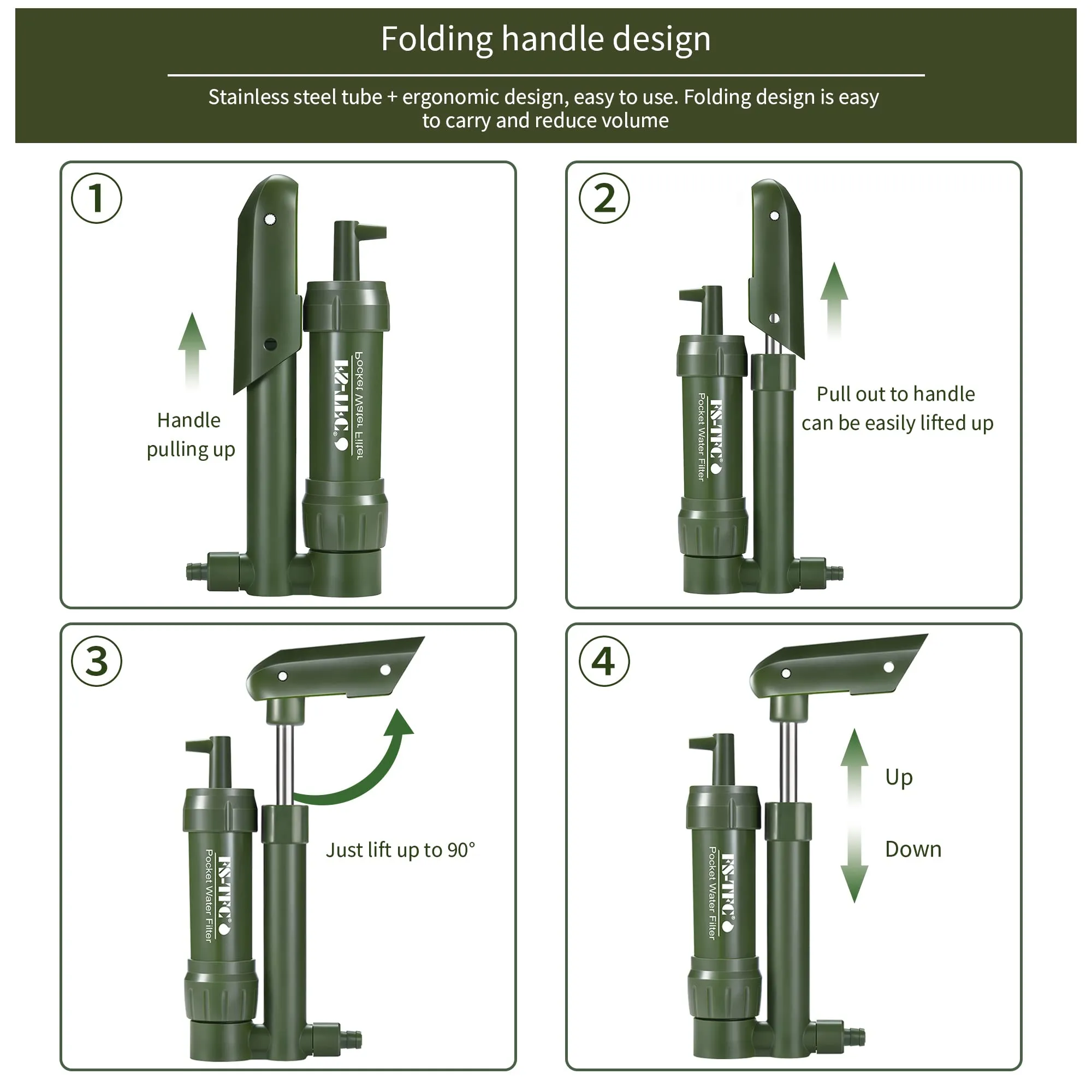 Folding handle design

Stainless steel tube + ergonomic design, easy to use. Folding design is easy to carry and reduce volume

1

Handle pulling up

FS-TFC® Pocket Water Filter

2

Pull out to handle can be easily lifted up

FS-TFC® Pocket Water Filter

3

Just lift up to 90°

FS-TFC® Pocket Water Filter

4

Up

Down

FS-TFC® Pocket Water Filter