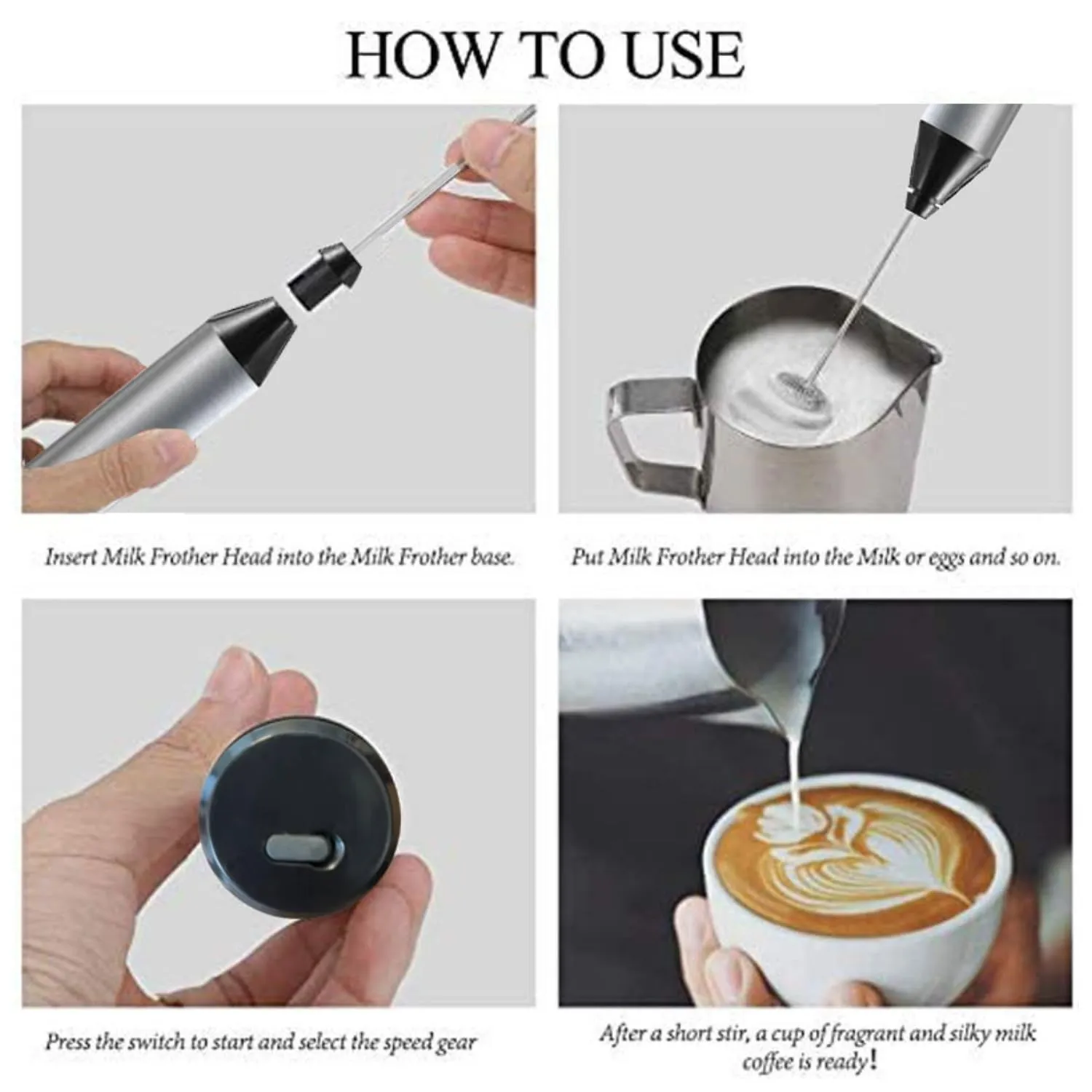 HOW TO USE

Insert Milk Frother Head into the Milk Frother base.

Put Milk Frother Head into the Milk or eggs and so on.

Press the switch to start and select the speed gear

After a short stir, a cup of fragrant and silky milk coffee is ready!